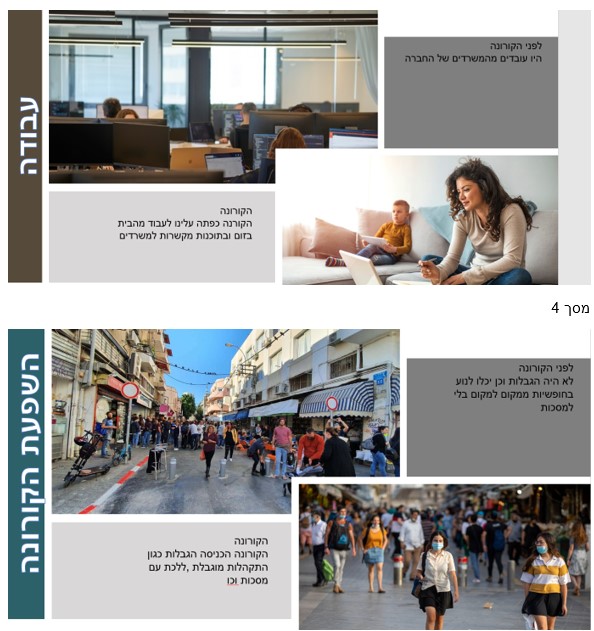 עבודה

לפני הקורונה
היו עובדים מהמשרדים של החברה

הקורונה
הקורונה כפתה עלינו לעבוד מהבית בזום ובתוכנות מקשרות למשרדים

מסך 4

השפעת הקורונה

לפני הקורונה
לא היה הגבלות וכן יכלו לנוע בחופשיות ממקום למקום בלי למסכות

הקורונה
הקורונה הכניסה הגבלות כגון התקהלות מוגבלת ,ללכת עם מסכות וכו