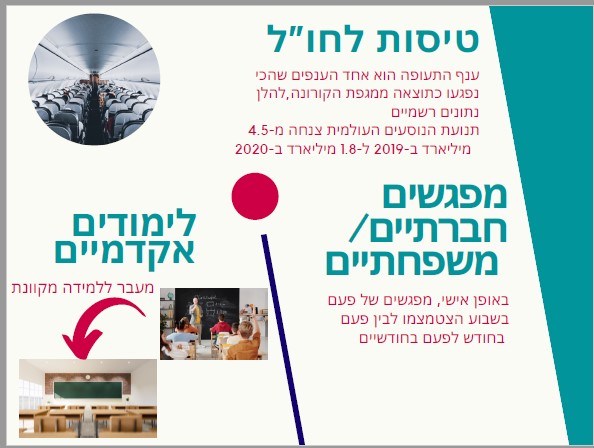 טיסות לחו"ל

ענף התעופה הוא אחד הענפים שהכי נפגעו כתוצאה ממגפת הקורונה,להלן נתונים רשמיים
תנועת הנוסעים העולמית צנחה מ-4.5 מיליארד ב-2019 ל-1.8 מיליארד ב-2020

מפגשים חברתיים/ משפחתיים

באופן אישי, מפגשים של פעם בשבוע הצטמצמו לבין פעם בחודש לפעם בחודשיים

לימודים אקדמיים

מעבר ללמידה מקוונת