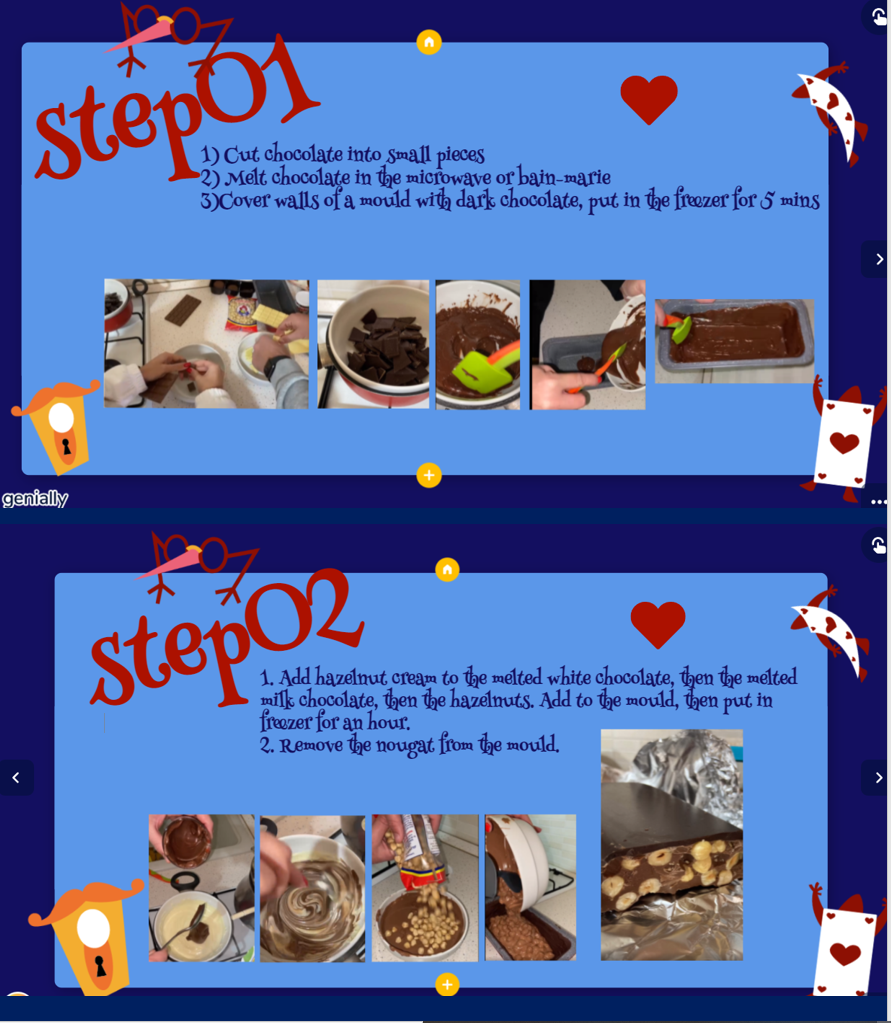 step01

1) Cut chocolate into small pieces
2) Melt chocolate in the microwave or bain-marie
3)Cover walls of a mould with dark chocolate, put in the freezer for 5 mins

genially

step02

1. Add hazelnut cream to the melted white chocolate, then the melted milk chocolate, then the hazelnuts. Add to the mould, then put in freezer for an hour.
2. Remove the nougat from the mould.