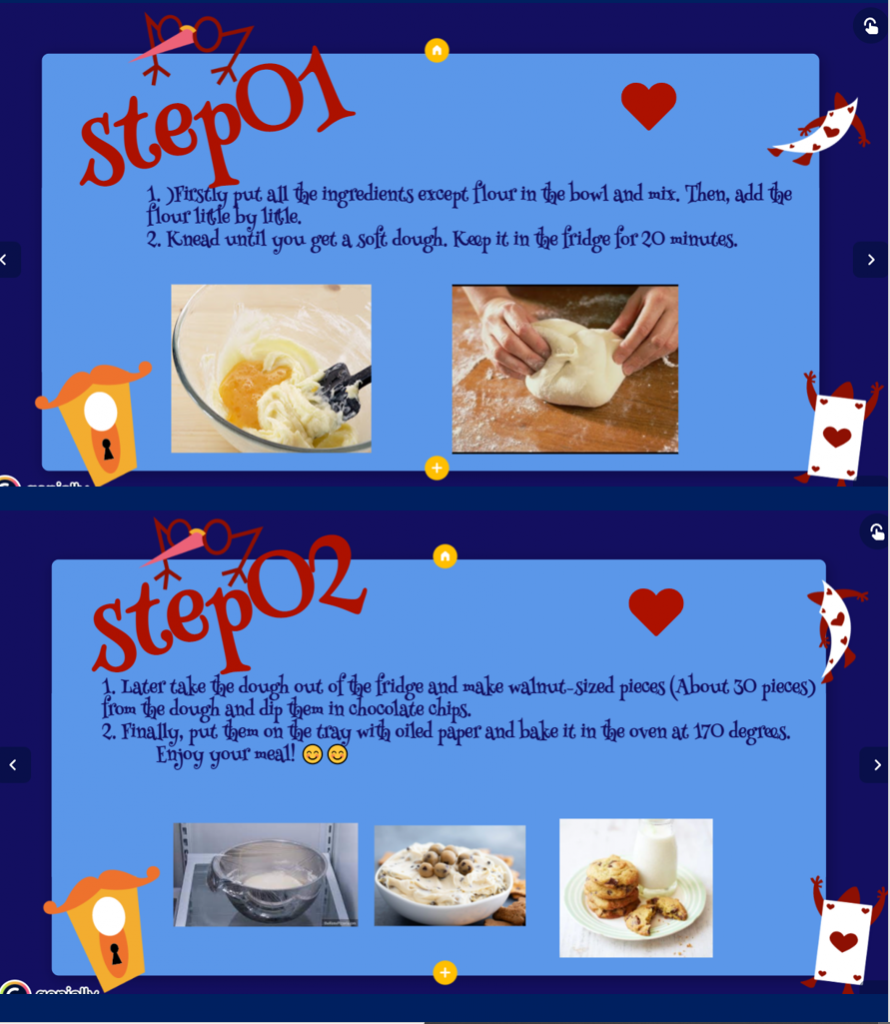 step01

1. )Firstly put all the ingredients except flour in the bowl and mix. Then, add the flour little by little.
2. Knead until you get a soft dough. Keep it in the fridge for 20 minutes.

step02

1. Later take the dough out of the fridge and make walnut-sized pieces (About 30 pieces) from the dough and dip them in chocolate chips.
2. Finally, put them on the tray with oiled paper and bake it in the oven at 170 degrees.
Enjoy your meal! 😊😊