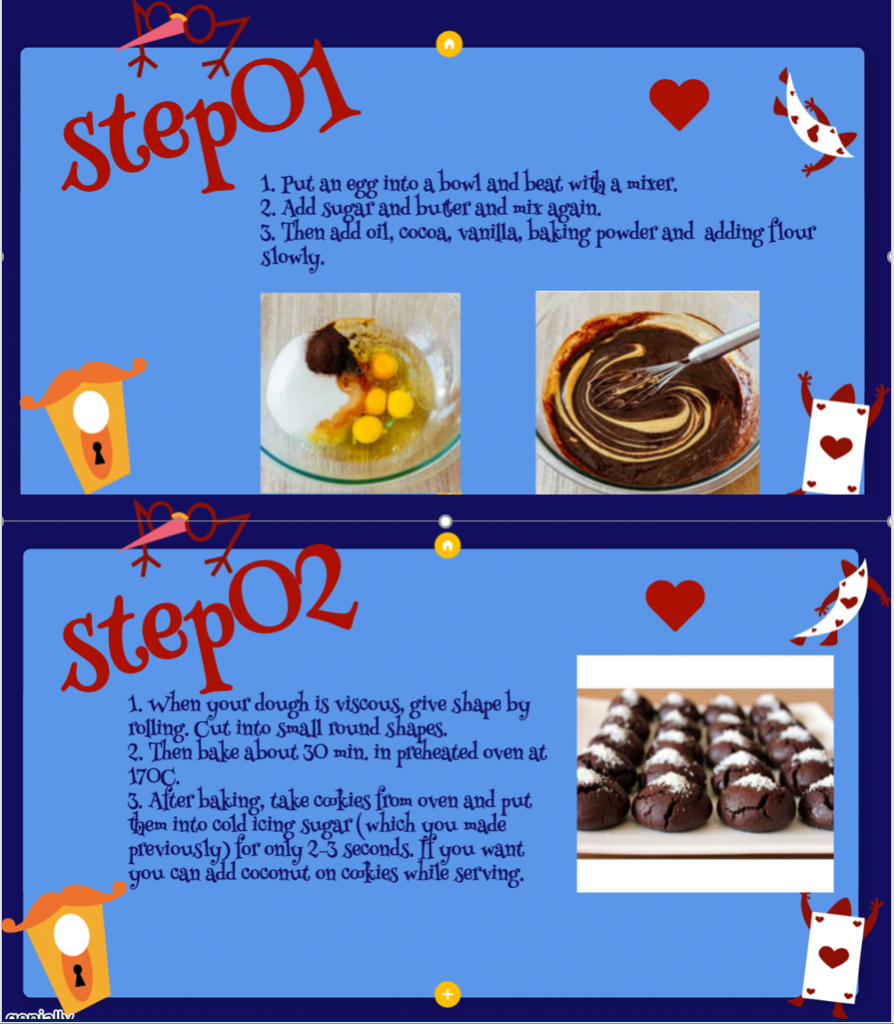 step01

1. Put an egg into a bowl and beat with a mixer.
2. Add sugar and butter and mix again.
3. Then add oil, cocoa, vanilla, baking powder and adding flour slowly.

step02

1. When your dough is viscous, give shape by rolling. Cut into small round shapes.
2. Then bake about 30 min. in preheated oven at 170C.
3. After baking, take cookies from oven and put them into cold icing sugar (which you made previously) for only 2-3 seconds. If you want you can add coconut on cookies while serving.

genially